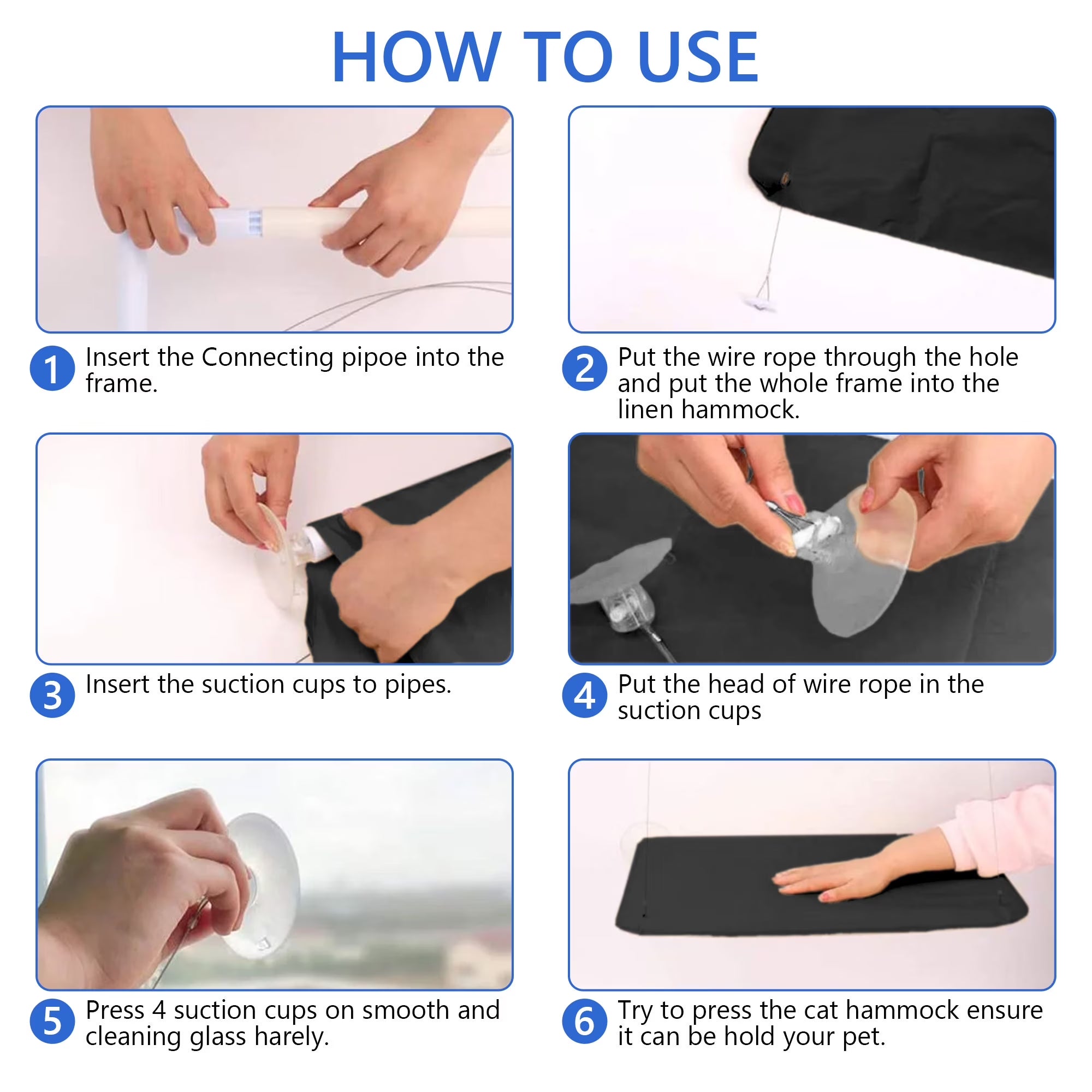 HOW TO USE

1 Insert the Connecting pipoe into the frame.

2 Put the wire rope through the hole and put the whole frame into the linen hammock.

3 Insert the suction cups to pipes.

4 Put the head of wire rope in the suction cups

5 Press 4 suction cups on smooth and cleaning glass harely.

6 Try to press the cat hammock ensure it can be hold your pet.